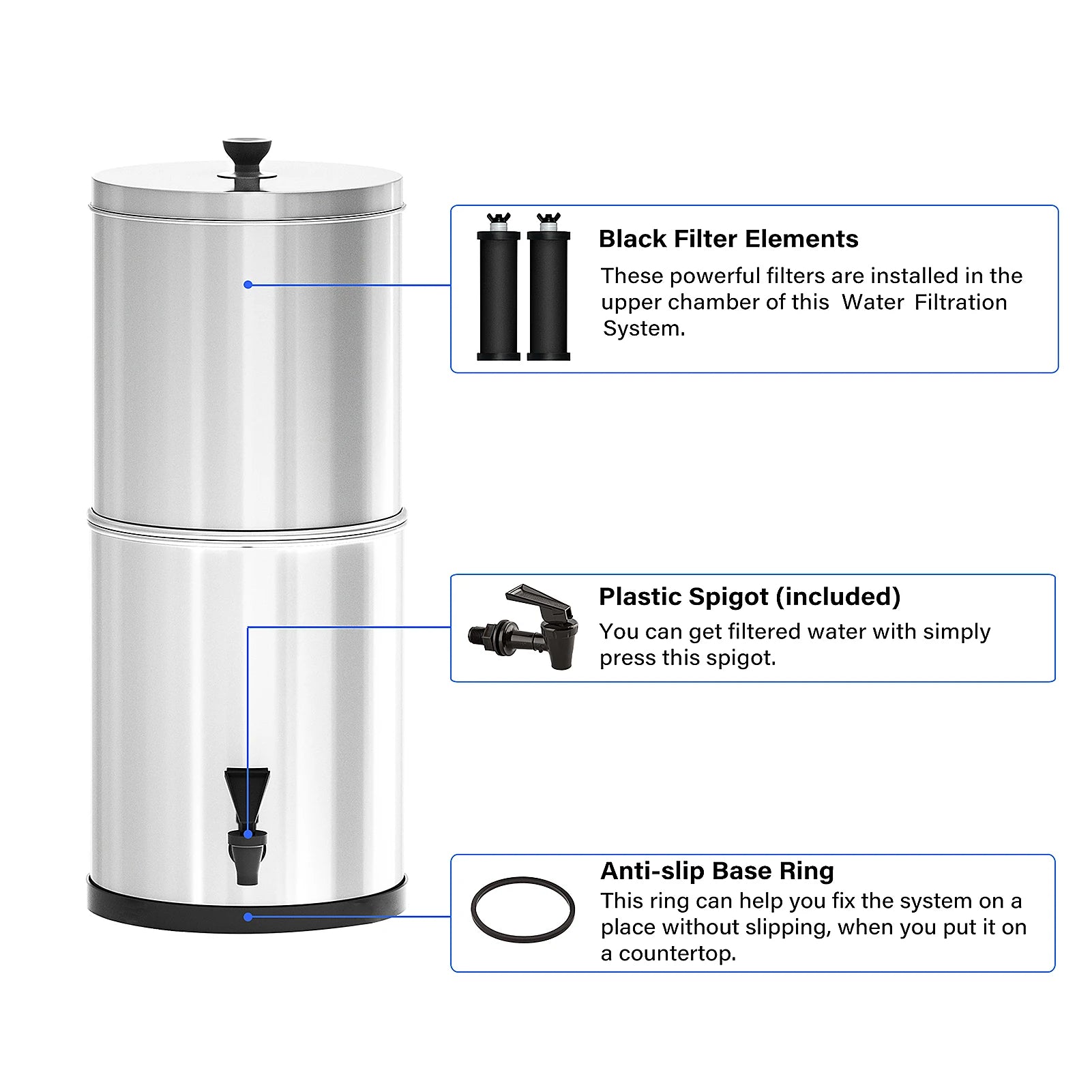 Black Filter Elements
These powerful filters are installed in the upper chamber of this Water Filtration System.

Plastic Spigot (included)
You can get filtered water with simply press this spigot.

Anti-slip Base Ring
This ring can help you fix the system on a place without slipping, when you put it on a countertop.