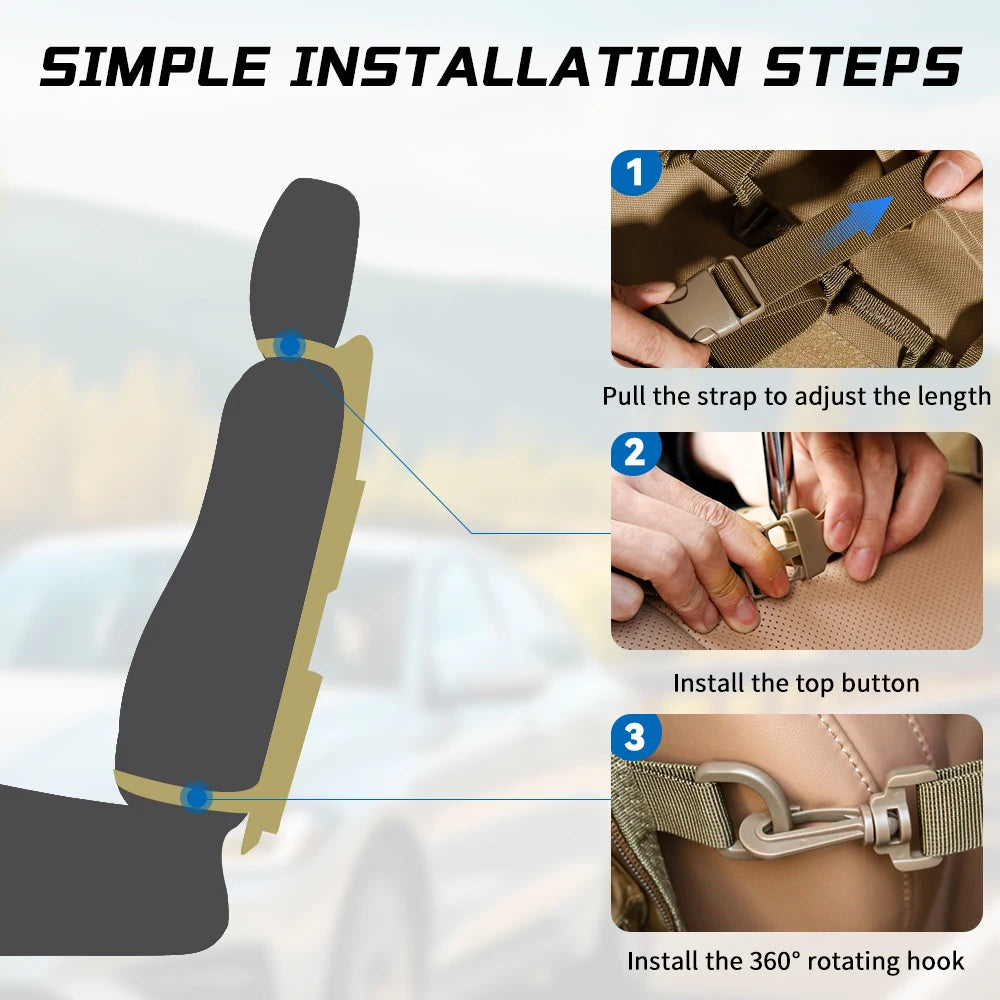 SIMPLE INSTALLATION STEPS

1

Pull the strap to adjust the length

2

Install the top button

3

Install the 360° rotating hook