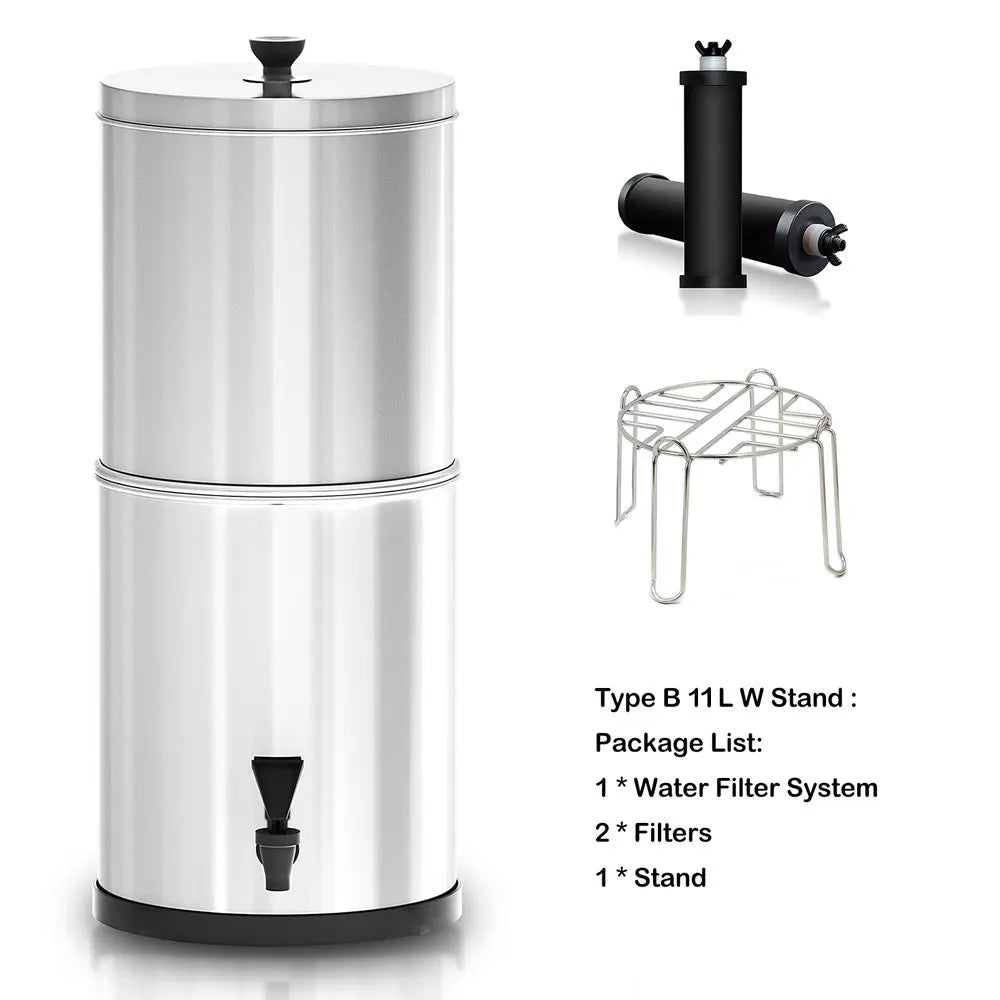 Type B 11 L W Stand :
Package List:
1 * Water Filter System
2 * Filters
1 * Stand